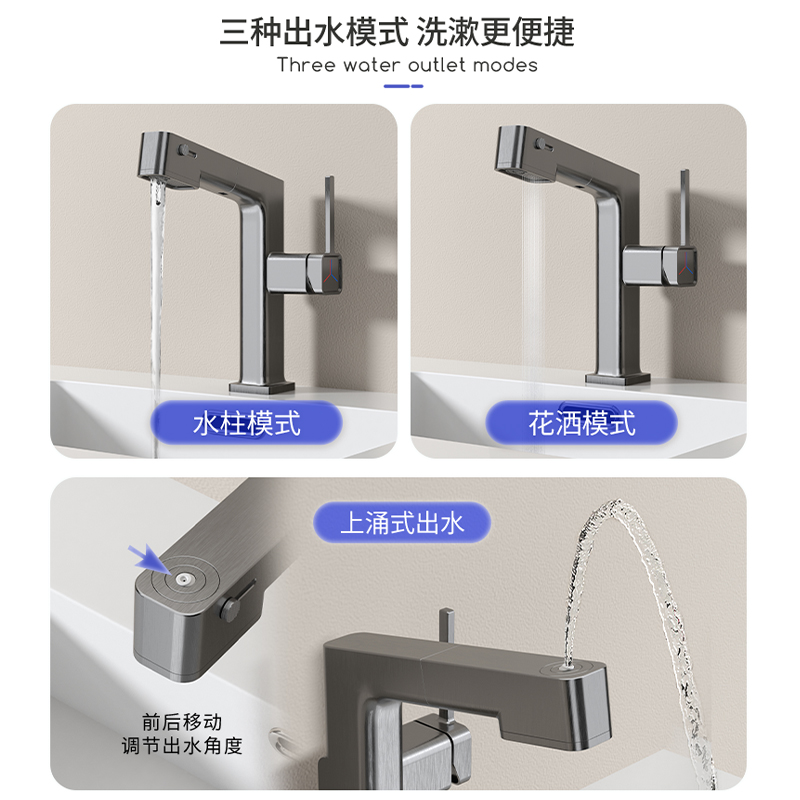 三种出水模式 洗漱更便捷

Three water outlet modes

水柱模式

花洒模式

上涌式出水

前后移动
调节出水角度